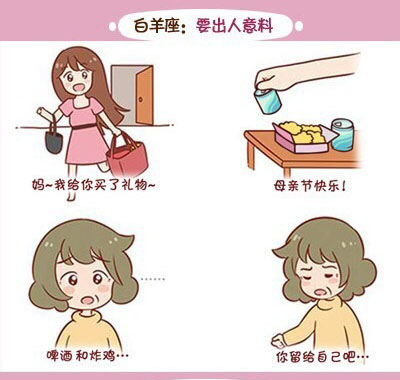 白羊座：要出人意料

妈~我给你买了礼物~

母亲节快乐！

……

啤酒和炸鸡…

你留给自己吧…